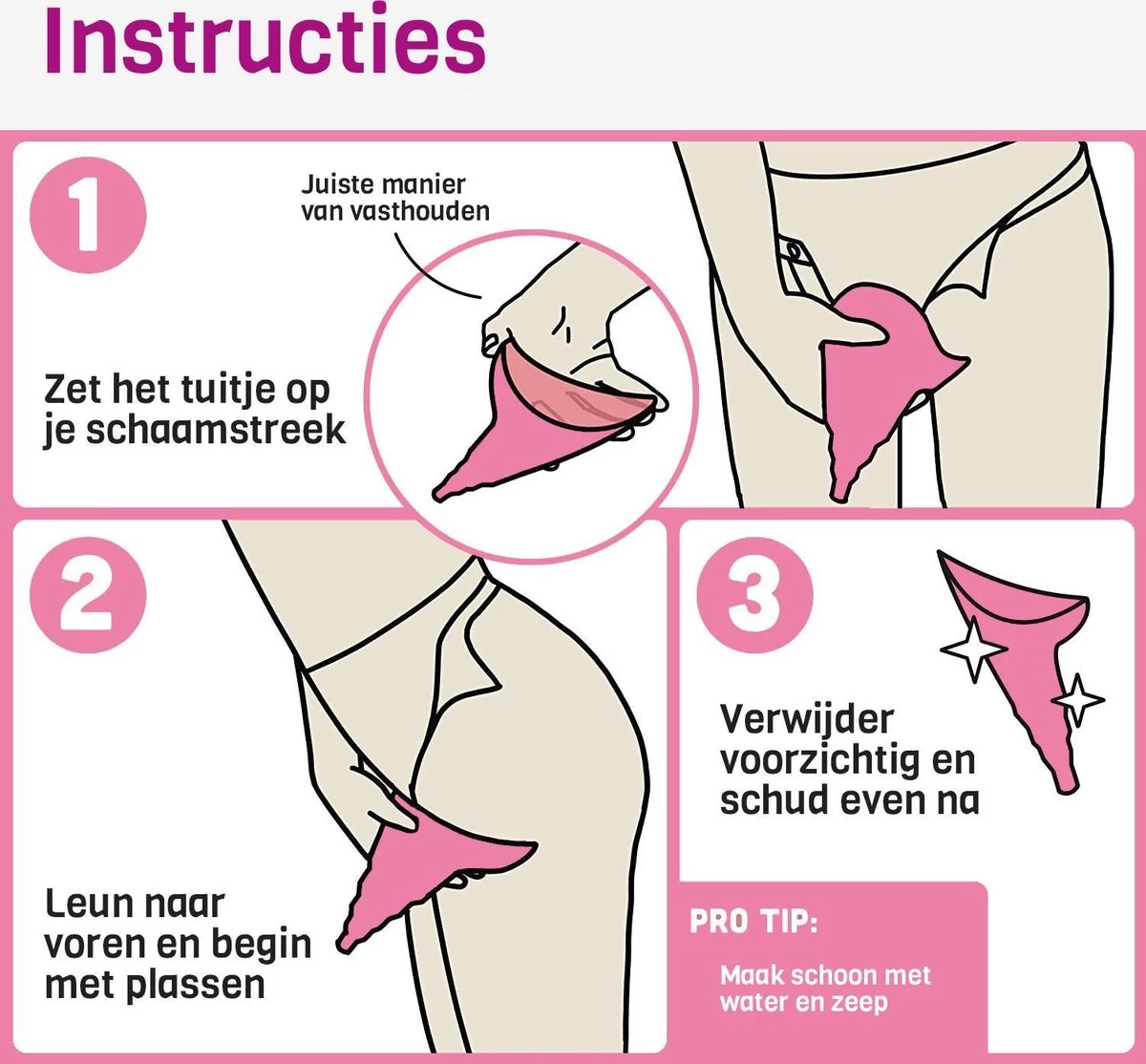 Instructies

1

Juiste manier van vasthouden

Zet het tuitje op je schaamstreek

2

Leun naar voren en begin met plassen

3

Verwijder voorzichtig en schud even na

PRO TIP:

Maak schoon met water en zeep