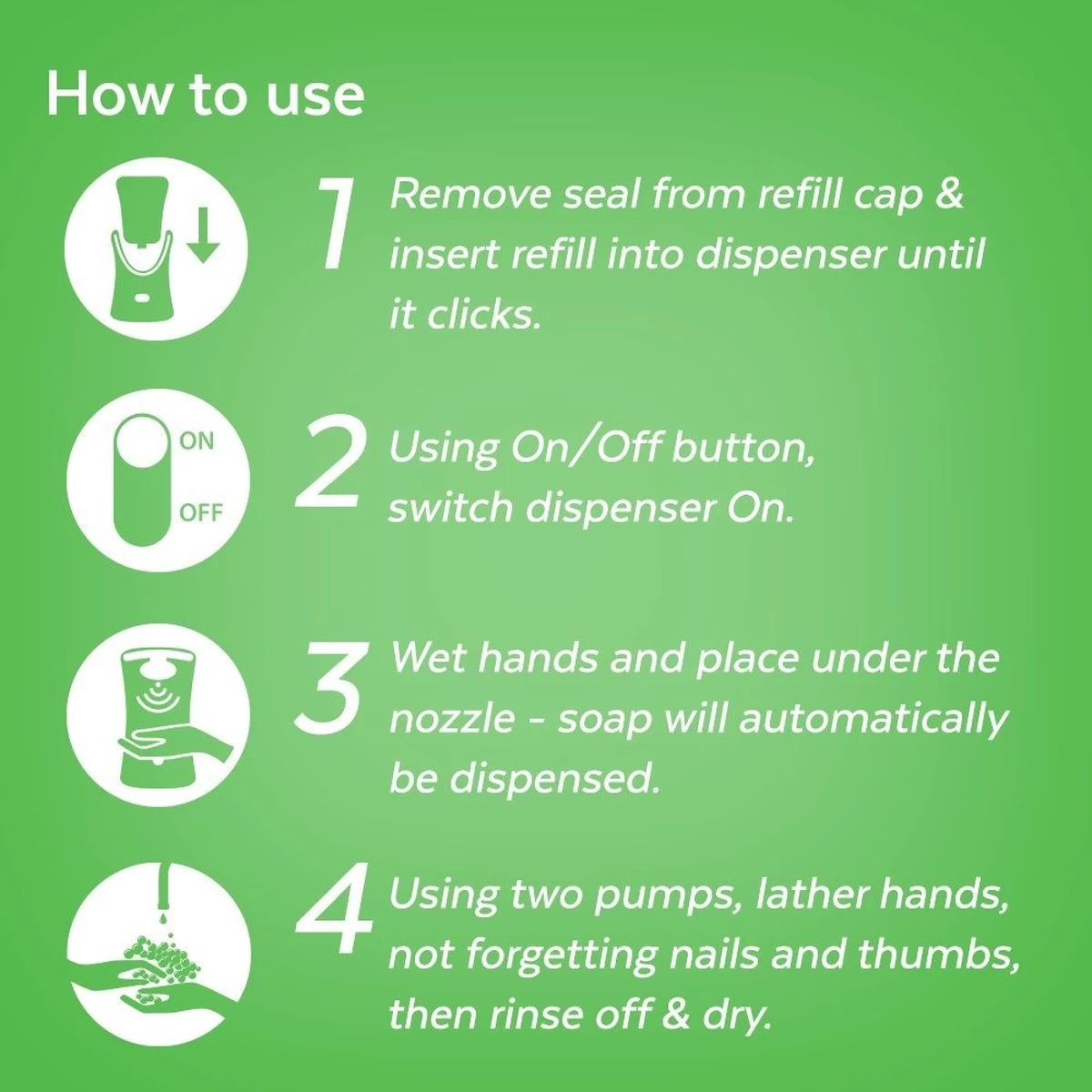 How to use

1 Remove seal from refill cap & insert refill into dispenser until it clicks.

ON
OFF

2 Using On/Off button, switch dispenser On.

3 Wet hands and place under the nozzle - soap will automatically be dispensed.

4 Using two pumps, lather hands, not forgetting nails and thumbs, then rinse off & dry.